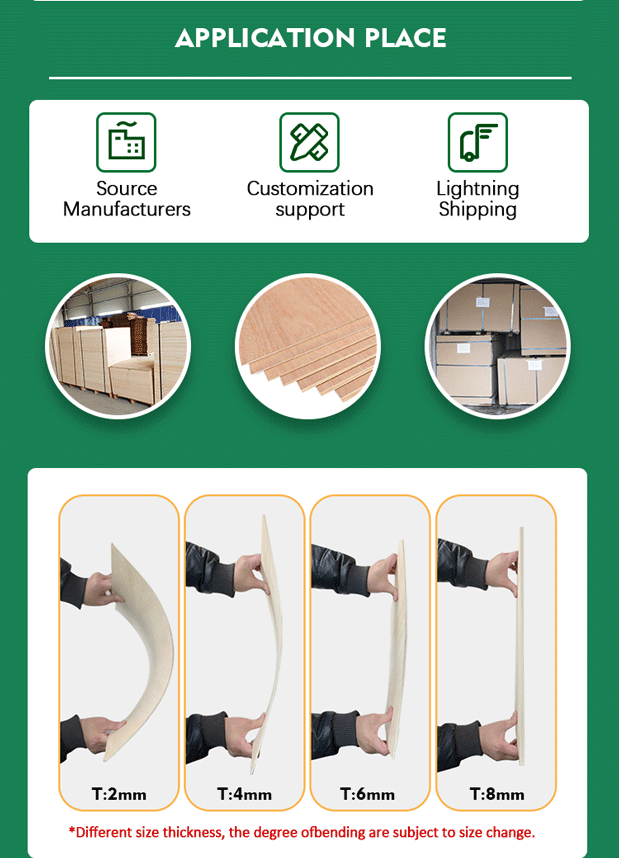 APPLICATION PLACE

Source Manufacturers

Customization support

Lightning Shipping

T:2mm

T:4mm

T:6mm

T:8mm

*Different size thickness, the degree ofbending are subject to size change.