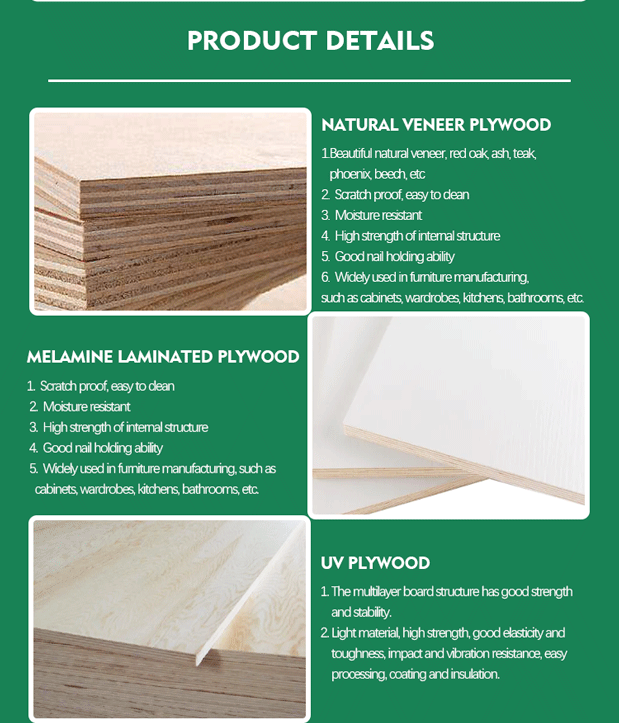 PRODUCT DETAILS

NATURAL VENEER PLYWOOD

1.Beautiful natural veneer, red oak, ash, teak, phoenix, beech, etc
2. Scratch proof, easy to clean
3. Moisture resistant
4. High strength of internal structure
5. Good nail holding ability
6. Widely used in furniture manufacturing, such as cabinets, wardrobes, kitchens, bathrooms, etc.

MELAMINE LAMINATED PLYWOOD

1. Scratch proof, easy to clean
2. Moisture resistant
3. High strength of internal structure
4. Good nail holding ability
5. Widely used in furniture manufacturing, such as cabinets, wardrobes, kitchens, bathrooms, etc.

UV PLYWOOD

1. The multilayer board structure has good strength and stability.
2. Light material, high strength, good elasticity and toughness, impact and vibration resistance, easy processing, coating and insulation.